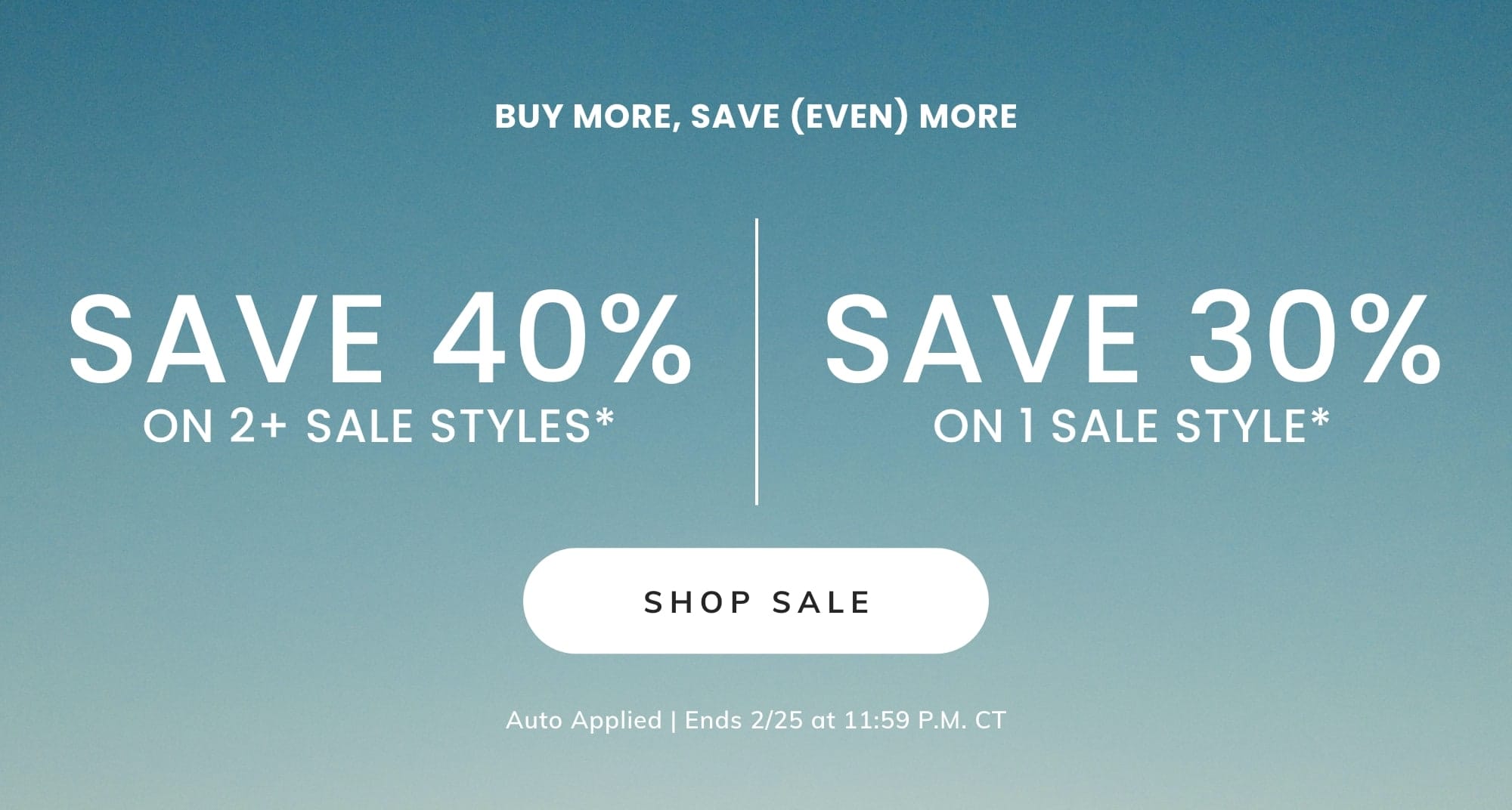 BUY MORE, SAVE (EVEN) MORE

SAVE 40%
ON 2+ SALE STYLES*

SAVE 30%
ON 1 SALE STYLE*

SHOP SALE

Auto Applied | Ends 2/25 at 11:59 P.M. CT